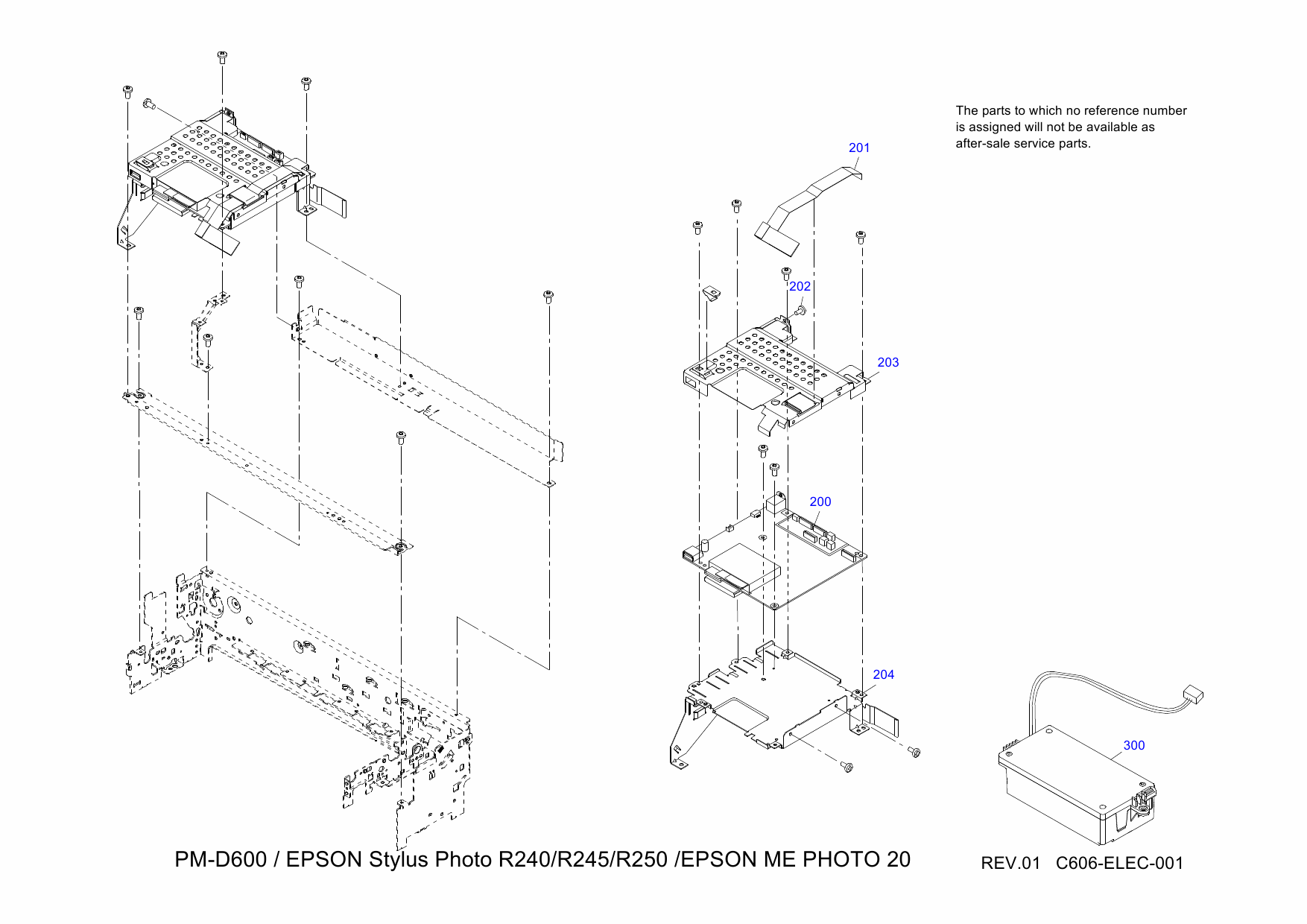 The parts to which no reference number is assigned will not be available as after-sale service parts.

201

202

203

200

204

300

PM-D600 / EPSON Stylus Photo R240/R245/R250 /EPSON ME PHOTO 20

REV.01 C606-ELEC-001